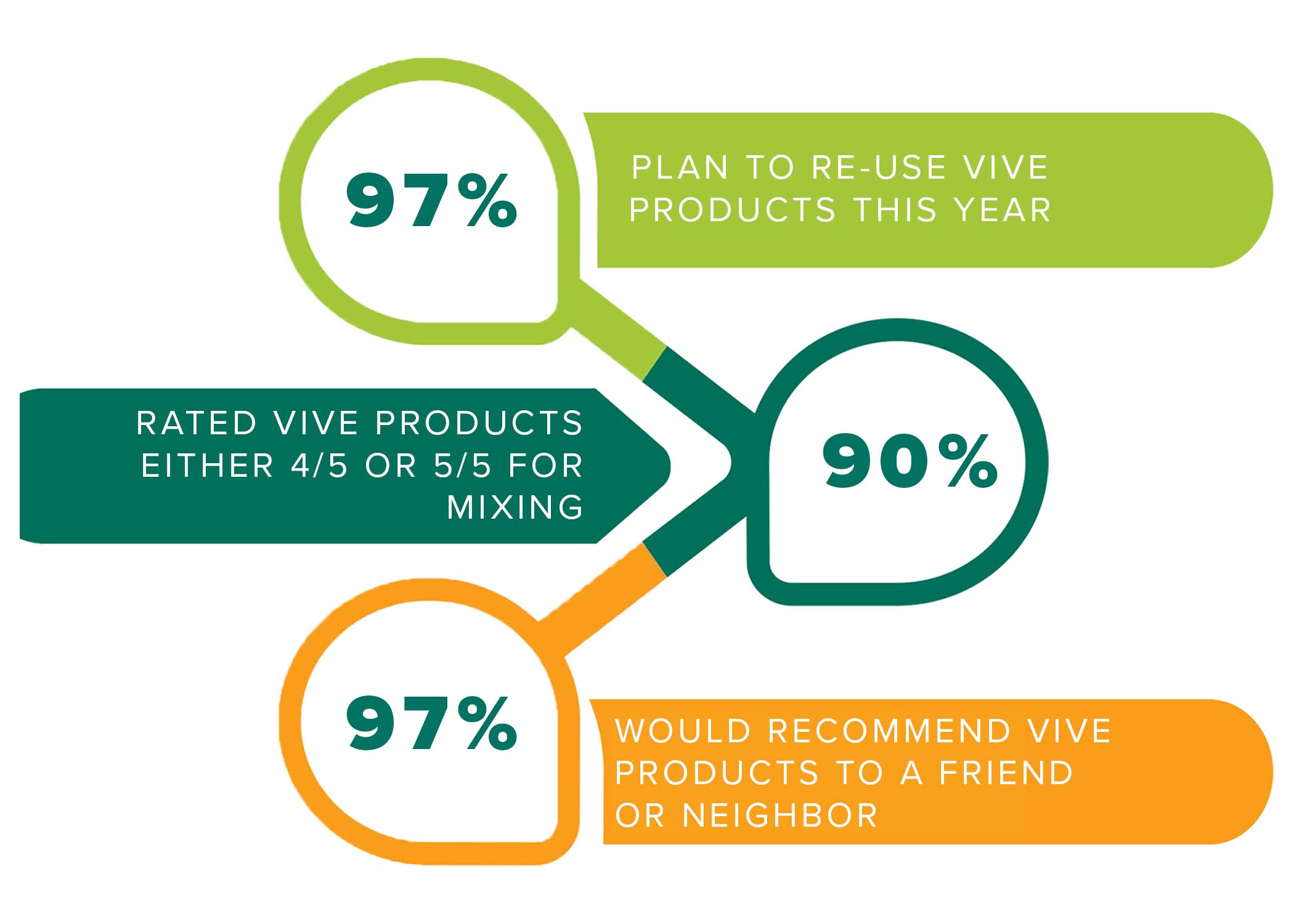 97%

PLAN TO RE-USE VIVE PRODUCTS THIS YEAR

RATED VIVE PRODUCTS EITHER 4/5 OR 5/5 FOR MIXING

90%

97%

WOULD RECOMMEND VIVE PRODUCTS TO A FRIEND OR NEIGHBOR